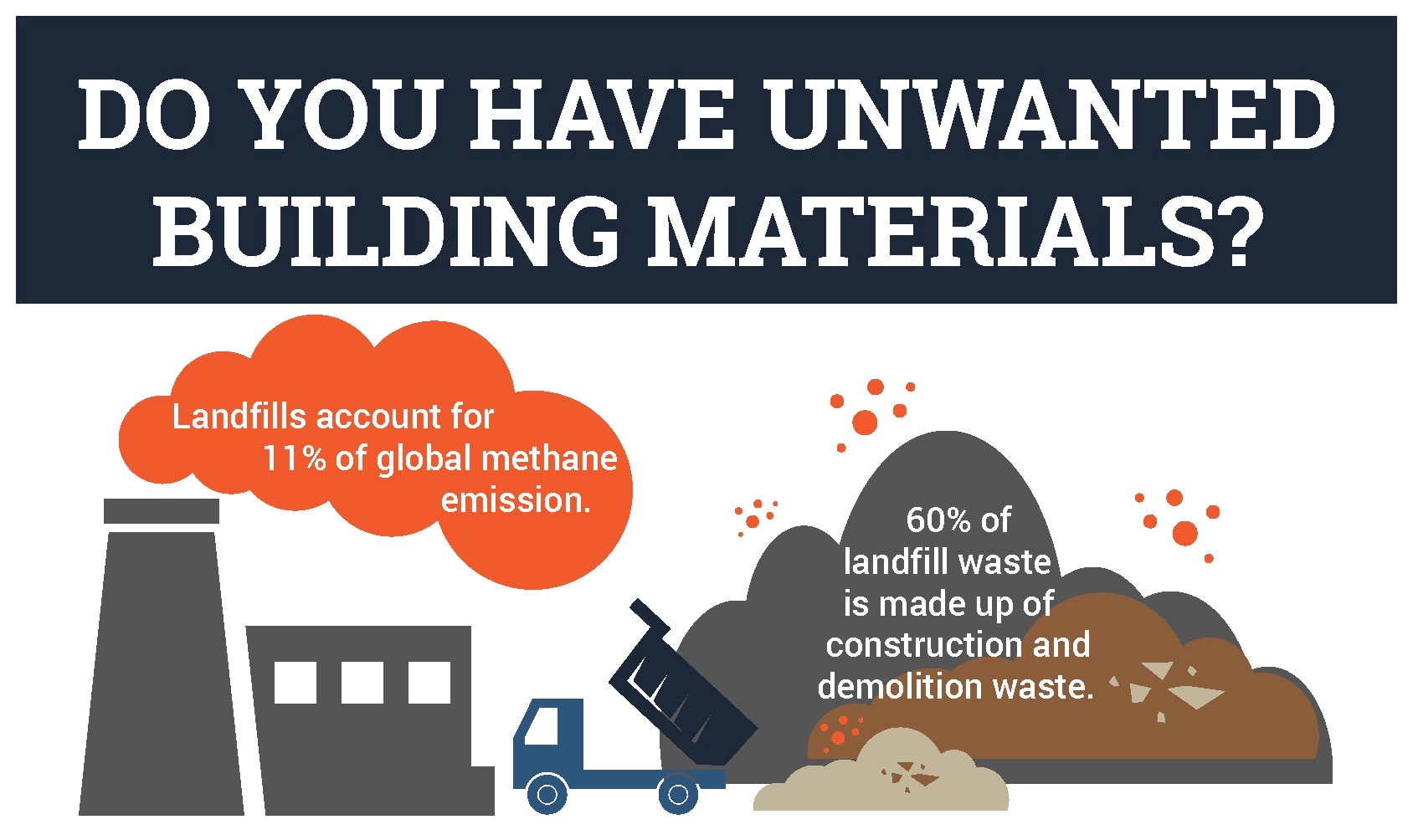 DO YOU HAVE UNWANTED BUILDING MATERIALS?

Landfills account for 11% of global methane emission.

60% of landfill waste is made up of construction and demolition waste.